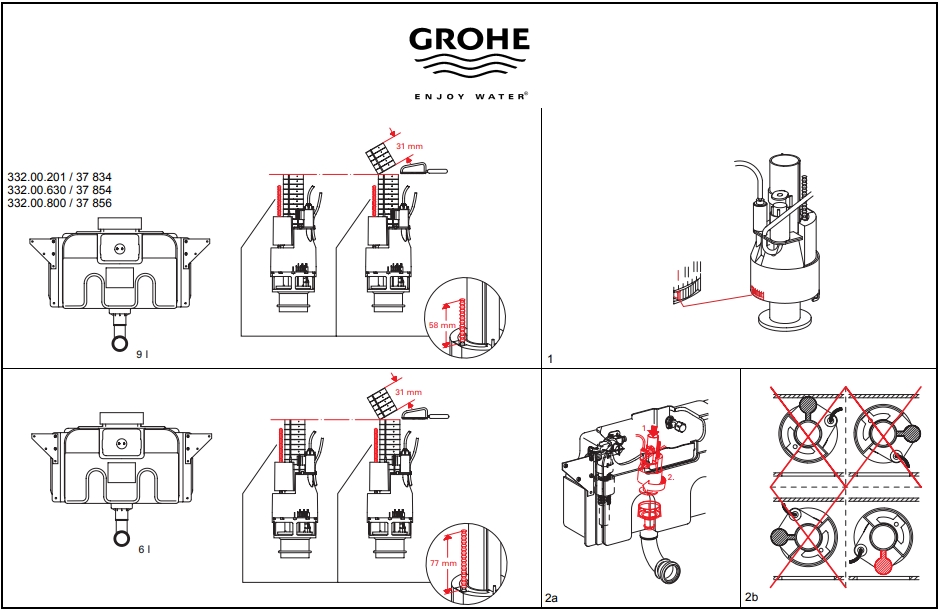 GROHE

ENJOY WATER®

332.00.201 / 37 834
332.00.630 / 37 854
332.00.800 / 37 856

31 mm

58 mm

9 l

1

31 mm

77 mm

6 l

1.

2.

2a

2b